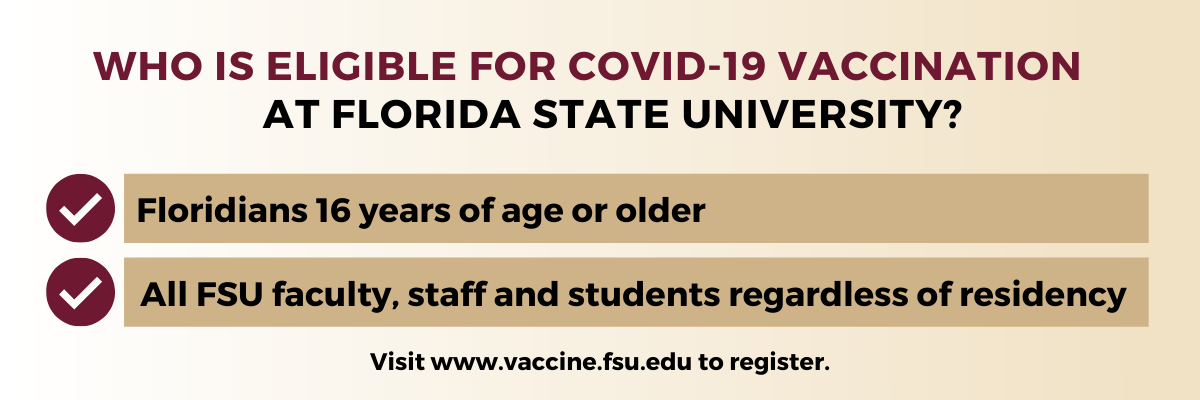 WHO IS ELIGIBLE FOR COVID-19 VACCINATION AT FLORIDA STATE UNIVERSITY?

Floridians 16 years of age or older

All FSU faculty, staff and students regardless of residency

Visit www.vaccine.fsu.edu to register.